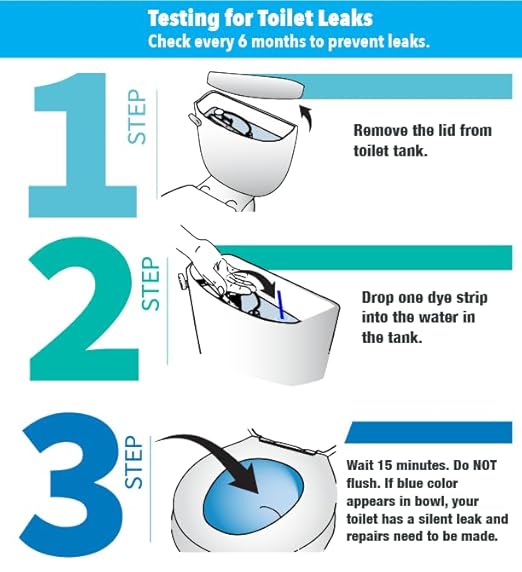 Testing for Toilet Leaks
Check every 6 months to prevent leaks.

1 STEP

Remove the lid from toilet tank.

2 STEP

Drop one dye strip into the water in the tank.

3 STEP

Wait 15 minutes. Do NOT flush. If blue color appears in bowl, your toilet has a silent leak and repairs need to be made.