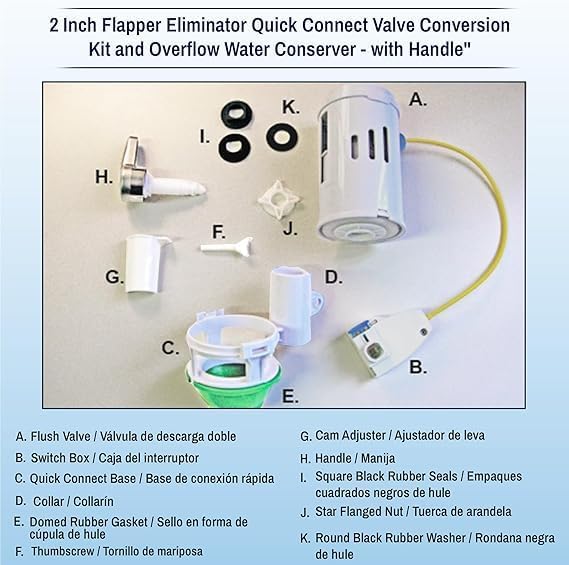 2 Inch Flapper Eliminator Quick Connect Valve Conversion Kit and Overflow Water Conserver - with Handle"

A.

K.

I.

H.

J.

F.

G.

D.

C.

B.

E.

A. Flush Valve / Válvula de descarga doble

B. Switch Box / Caja del interruptor

C. Quick Connect Base / Base de conexión rápida

D. Collar / Collarín

E. Domed Rubber Gasket / Sello en forma de cúpula de hule

F. Thumbscrew / Tornillo de mariposa

G. Cam Adjuster / Ajustador de leva

H. Handle / Manija

I. Square Black Rubber Seals / Empaques cuadrados negros de hule

J. Star Flanged Nut / Tuerca de arandela

K. Round Black Rubber Washer / Rondana negra de hule