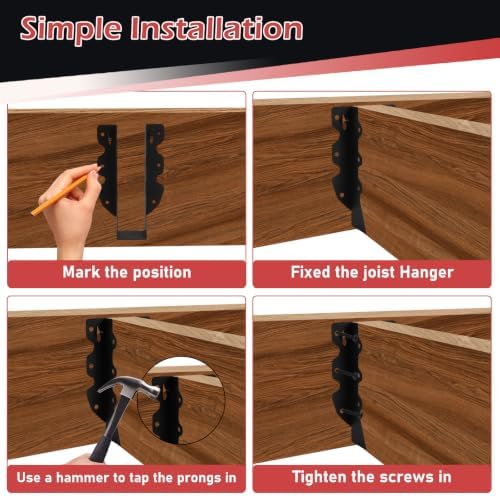 Simple Installation

Mark the position

Fixed the joist Hanger

Use a hammer to tap the prongs in

Tighten the screws in