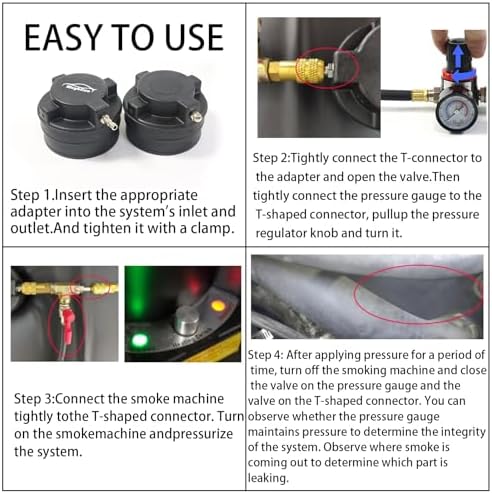 EASY TO USE

Step 1.Insert the appropriate adapter into the system's inlet and outlet.And tighten it with a clamp.

Step 2:Tightly connect the T-connector to the adapter and open the valve.Then tightly connect the pressure gauge to the T-shaped connector, pullup the pressure regulator knob and turn it.

Step 3:Connect the smoke machine tightly tothe T-shaped connector. Turn on the smokemachine andpressurize the system.

Step 4: After applying pressure for a period of time, turn off the smoking machine and close the valve on the pressure gauge and the valve on the T-shaped connector. You can observe whether the pressure gauge maintains pressure to determine the integrity of the system. Observe where smoke is coming out to determine which part is leaking.