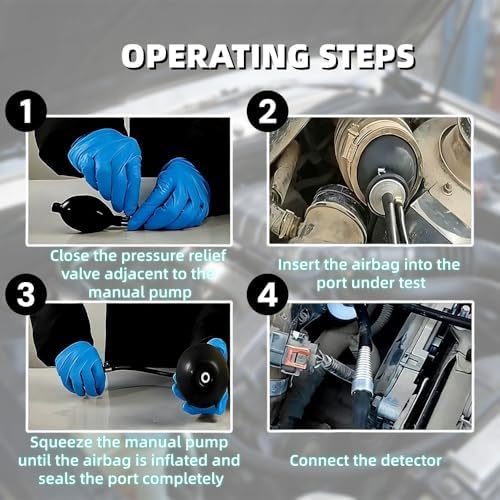 OPERATING STEPS

1

Close the pressure relief valve adjacent to the manual pump

2

Insert the airbag into the port under test

3

Squeeze the manual pump until the airbag is inflated and seals the port completely

4

Connect the detector