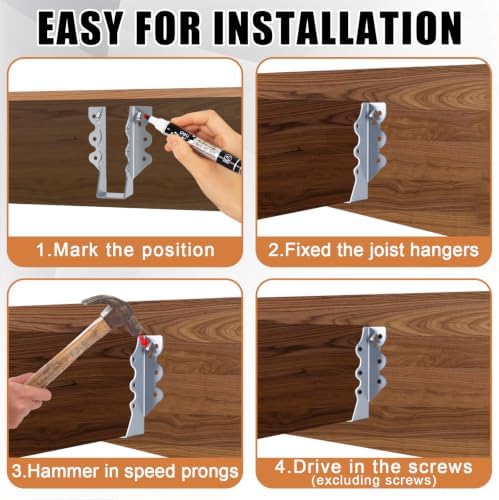 EASY FOR INSTALLATION

1.Mark the position

2.Fixed the joist hangers

3.Hammer in speed prongs

4.Drive in the screws
(excluding screws)