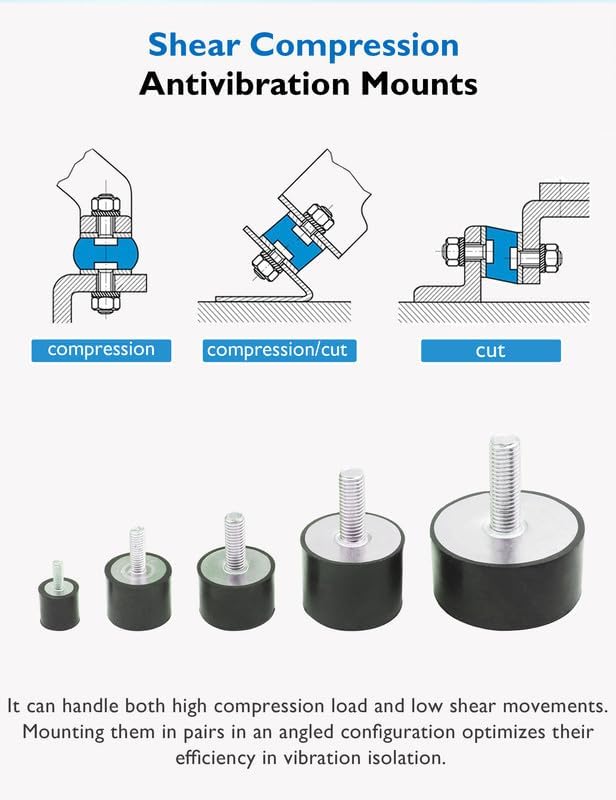 Shear Compression
Antivibration Mounts

compression

compression/cut

cut

It can handle both high compression load and low shear movements. Mounting them in pairs in an angled configuration optimizes their efficiency in vibration isolation.