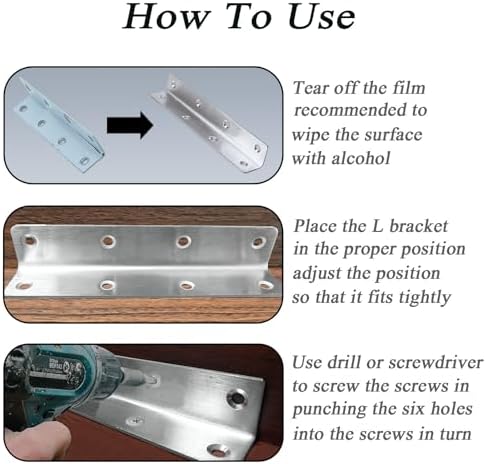 How To Use

Tear off the film recommended to wipe the surface with alcohol

Place the L bracket in the proper position adjust the position so that it fits tightly

Use drill or screwdriver to screw the screws in punching the six holes into the screws in turn