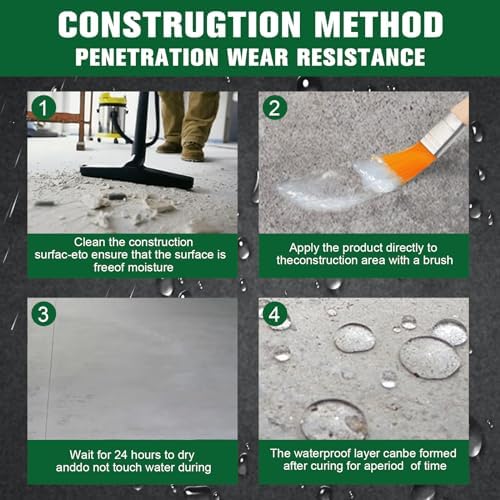 CONSTRUGTION METHOD
PENETRATION WEAR RESISTANCE

1

Clean the construction surfac-eto ensure that the surface is freeof moisture

2

Apply the product directly to theconstruction area with a brush

3

Wait for 24 hours to dry anddo not touch water during

4

The waterproof layer canbe formed after curing for aperiod of time