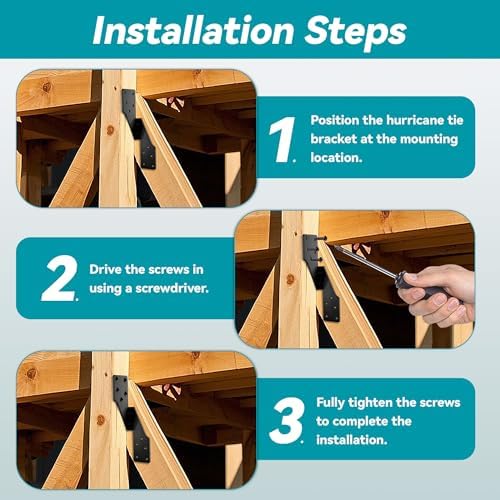 Installation Steps

1. Position the hurricane tie bracket at the mounting location.

2. Drive the screws in using a screwdriver.

3. Fully tighten the screws to complete the installation.