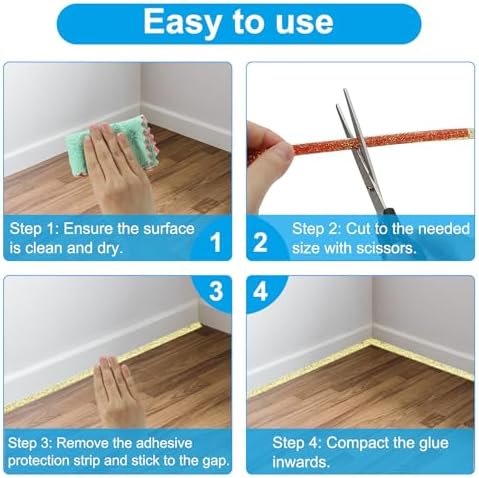 Easy to use

Step 1: Ensure the surface is clean and dry.

1

2

Step 2: Cut to the needed size with scissors.

3

Step 3: Remove the adhesive protection strip and stick to the gap.

4

Step 4: Compact the glue inwards.