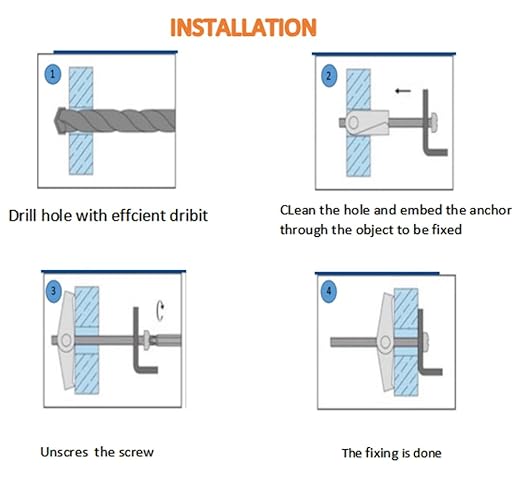 INSTALLATION

1

Drill hole with effcient dribit

2

CLean the hole and embed the anchor through the object to be fixed

3

Unscres the screw

4

The fixing is done