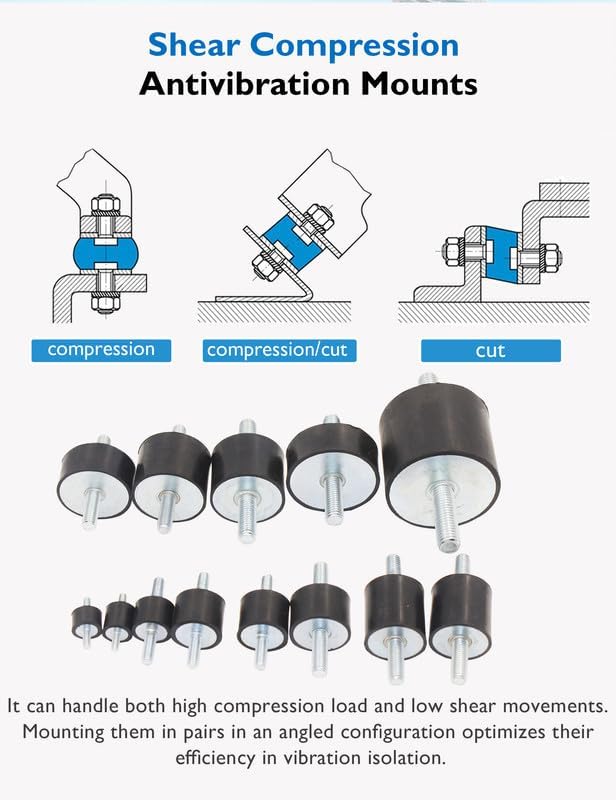 Shear Compression
Antivibration Mounts

compression

compression/cut

cut

It can handle both high compression load and low shear movements. Mounting them in pairs in an angled configuration optimizes their efficiency in vibration isolation.