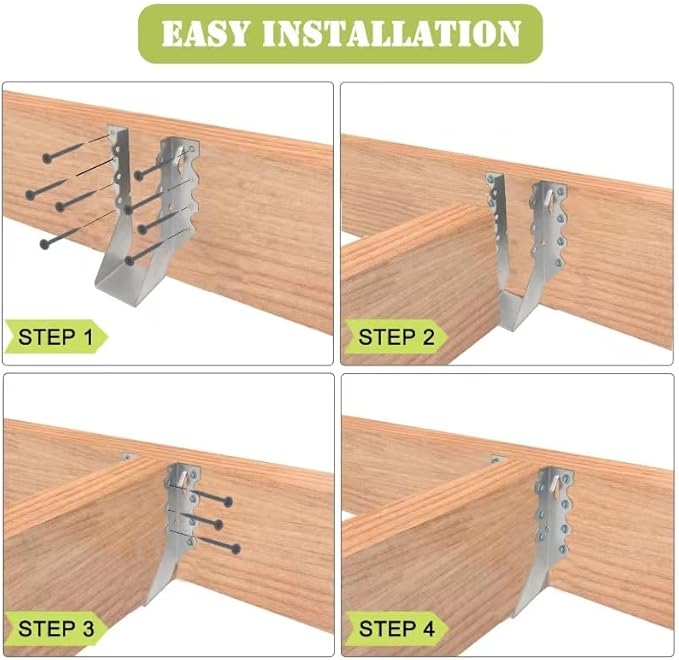 EASY INSTALLATION

STEP 1

STEP 2

STEP 3

STEP 4