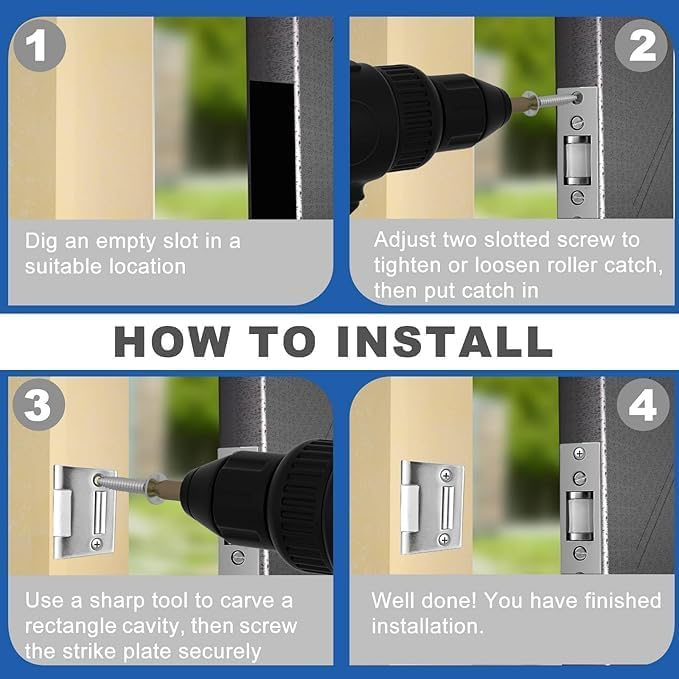 1

Dig an empty slot in a suitable location

2

Adjust two slotted screw to tighten or loosen roller catch, then put catch in

HOW TO INSTALL

3

Use a sharp tool to carve a rectangle cavity, then screw the strike plate securely

4

Well done! You have finished installation.