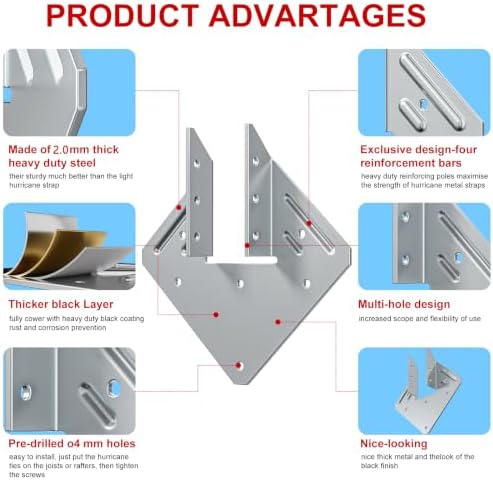 PRODUCT ADVARTAGES

Made of 2.0mm thick heavy duty steel

their sturdy much better than the light hurricane strap

Thicker black Layer

fully cower with heavy duty black coating rust and corrosion prevention

Pre-drilled o4 mm holes

easy to install, just put the hurricane ties on the joists or rafters, then tighten the screws

Exclusive design-four reinforcement bars

heavy duty reinforcing poles maximise the strength of hurricane metal straps

Multi-hole design

increased scope and flexibility of use

Nice-looking

nice thick metal and thelook of the black finish