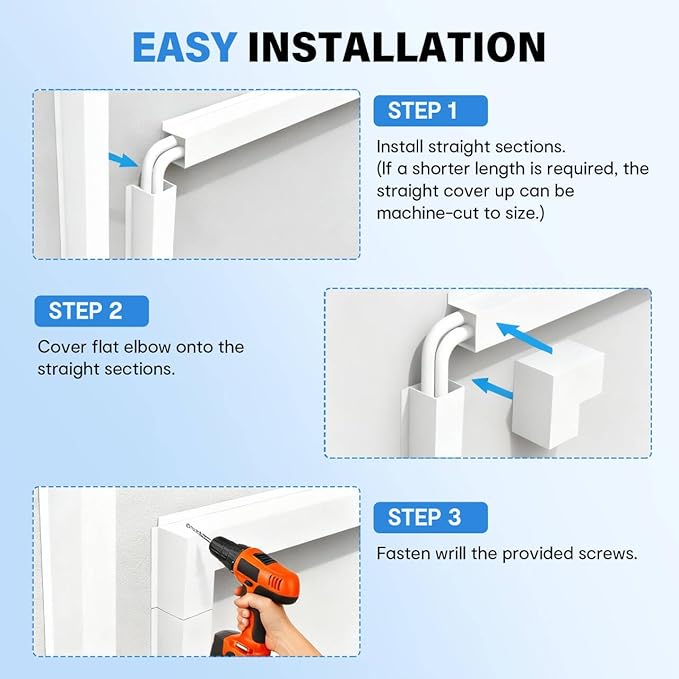 EASY INSTALLATION

STEP 1

Install straight sections. (If a shorter length is required, the straight cover up can be machine-cut to size.)

STEP 2

Cover flat elbow onto the straight sections.

STEP 3

Fasten wrill the provided screws.