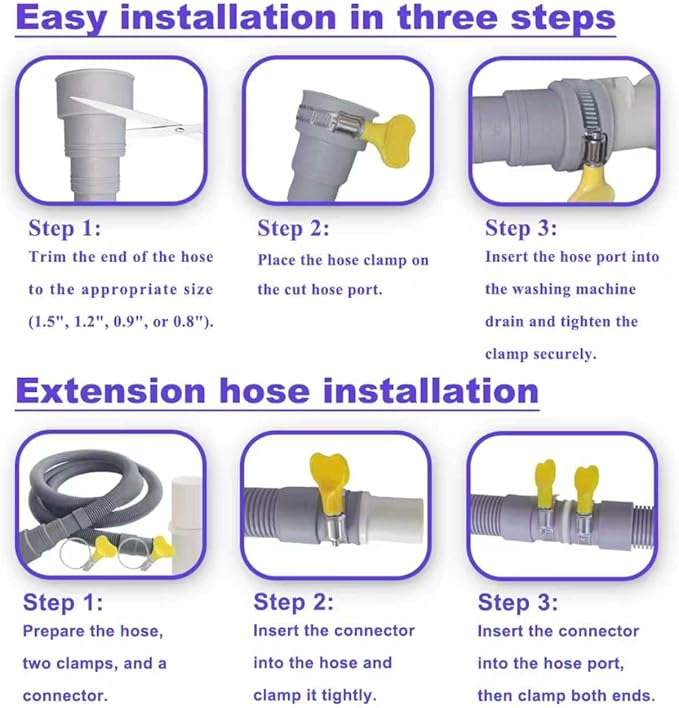 Easy installation in three steps

Step 1:
Trim the end of the hose to the appropriate size (1.5", 1.2", 0.9", or 0.8").

Step 2:
Place the hose clamp on the cut hose port.

Step 3:
Insert the hose port into the washing machine drain and tighten the clamp securely.

Extension hose installation

Step 1:
Prepare the hose, two clamps, and a connector.

Step 2:
Insert the connector into the hose and clamp it tightly.

Step 3:
Insert the connector into the hose port, then clamp both ends.