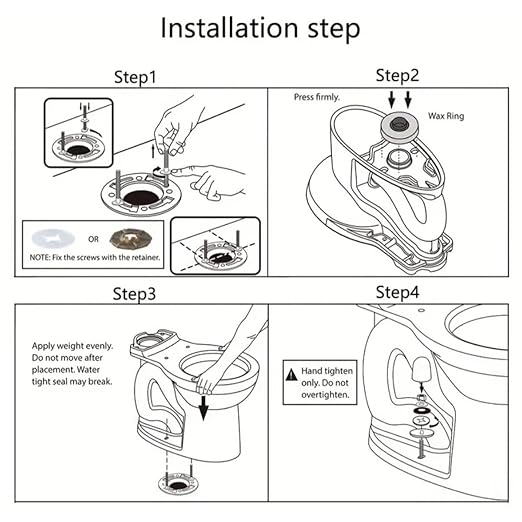 Installation step

Step1

OR

NOTE: Fix the screws with the retainer.

Step2

Press firmly.

Wax Ring

Step3

Apply weight evenly. Do not move after placement. Water tight seal may break.

Step4

Hand tighten only. Do not overtighten.