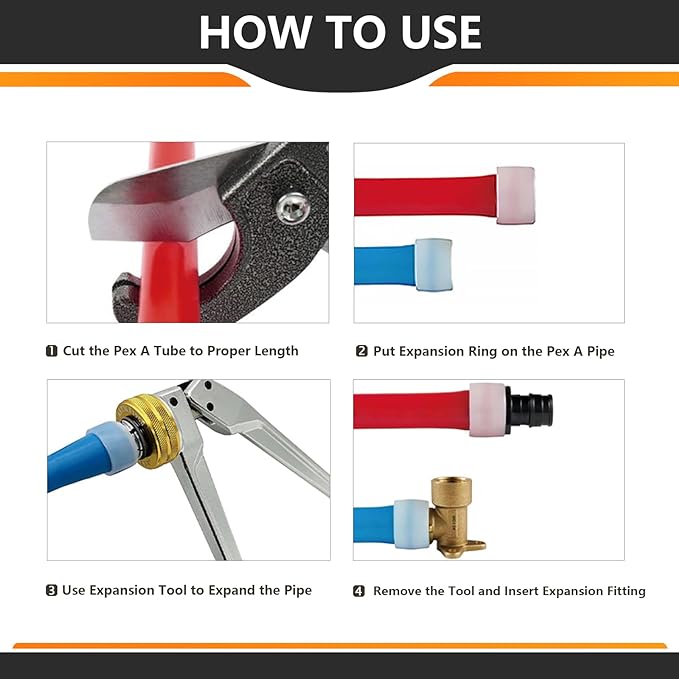 HOW TO USE

1 Cut the Pex A Tube to Proper Length

2 Put Expansion Ring on the Pex A Pipe

3 Use Expansion Tool to Expand the Pipe

4 Remove the Tool and Insert Expansion Fitting