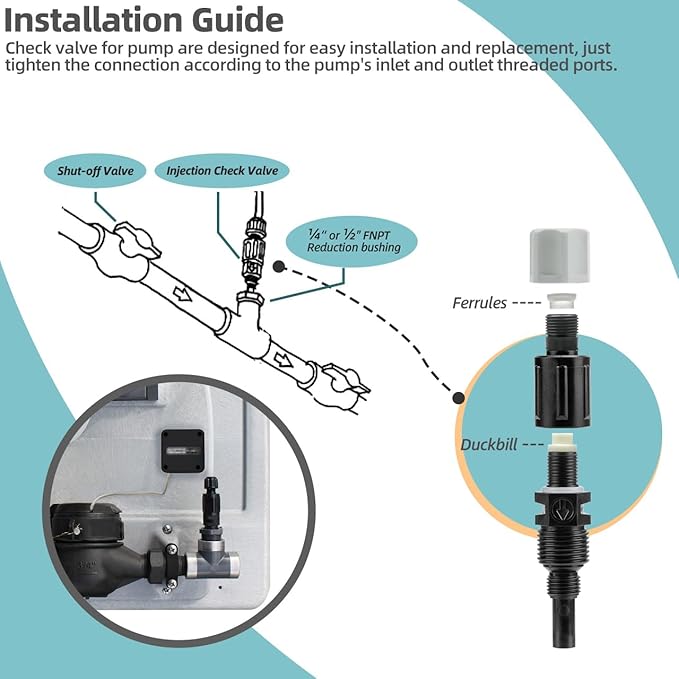 Installation Guide

Check valve for pump are designed for easy installation and replacement, just tighten the connection according to the pump's inlet and outlet threaded ports.

Shut-off Valve

Injection Check Valve

¼" or ½" FNPT Reduction bushing

Ferrules

Duckbill