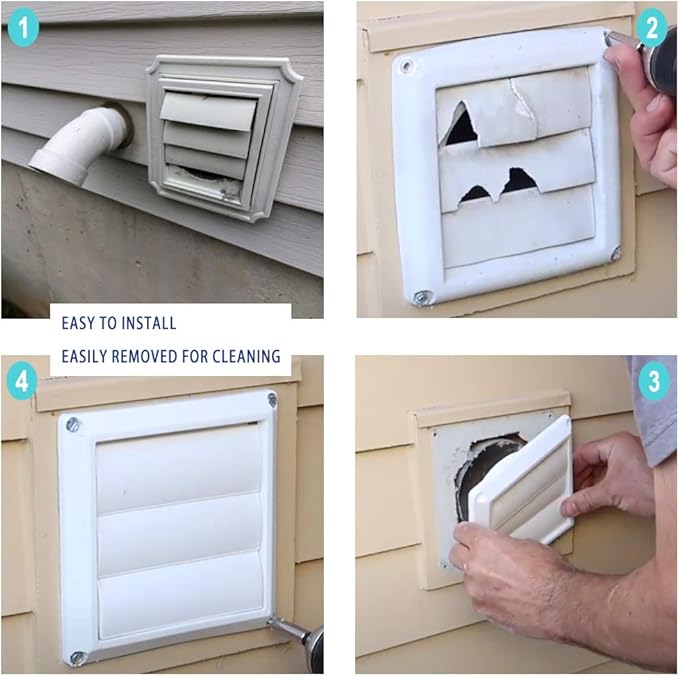 1

2

EASY TO INSTALL

EASILY REMOVED FOR CLEANING

4

3