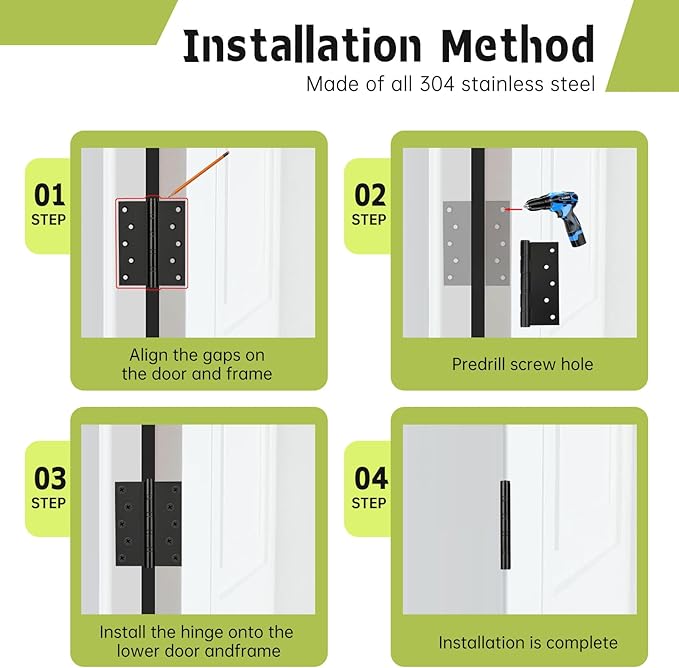 Installation Method
Made of all 304 stainless steel

01
STEP

Align the gaps on the door and frame

02
STEP

Predrill screw hole

03
STEP

Install the hinge onto the lower door andframe

04
STEP

Installation is complete