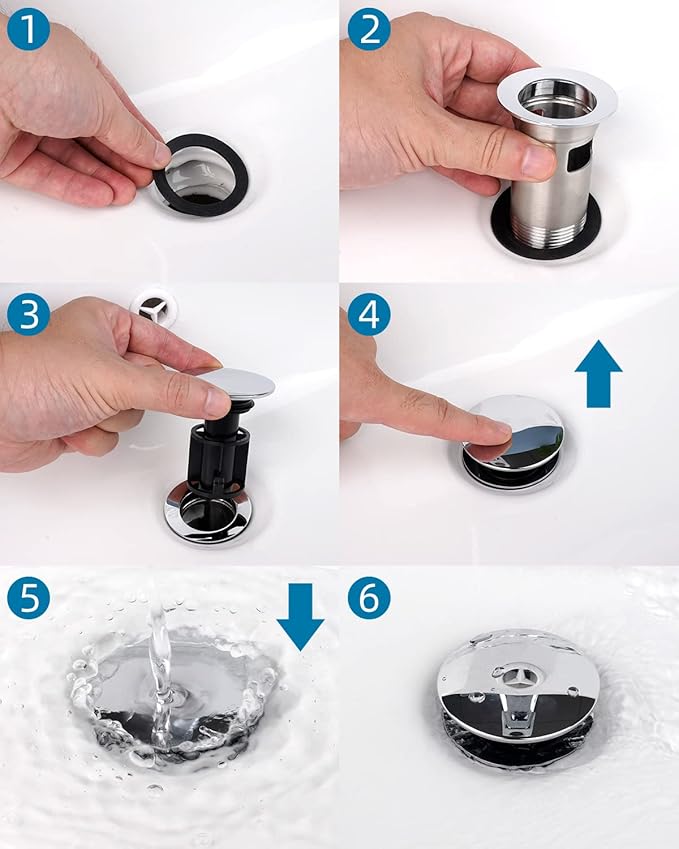 1
2
3
4
5
6