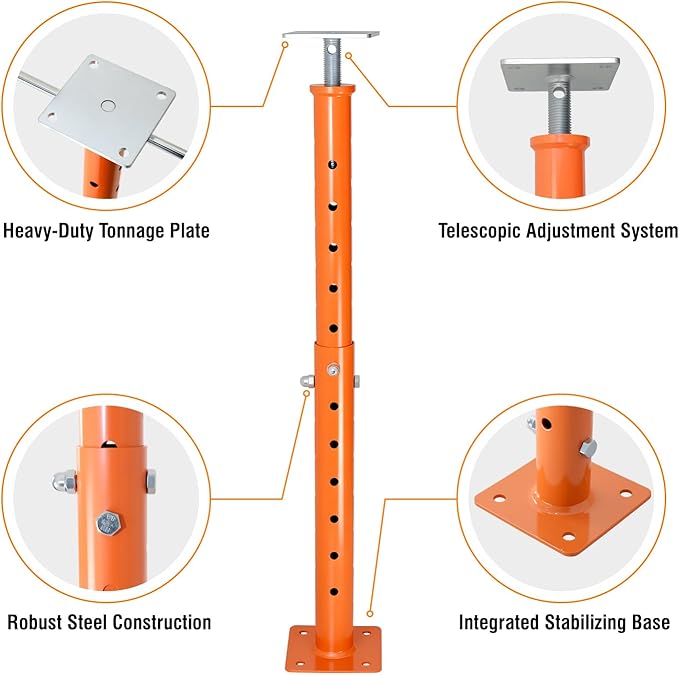 Heavy-Duty Tonnage Plate

Telescopic Adjustment System

Robust Steel Construction

Integrated Stabilizing Base