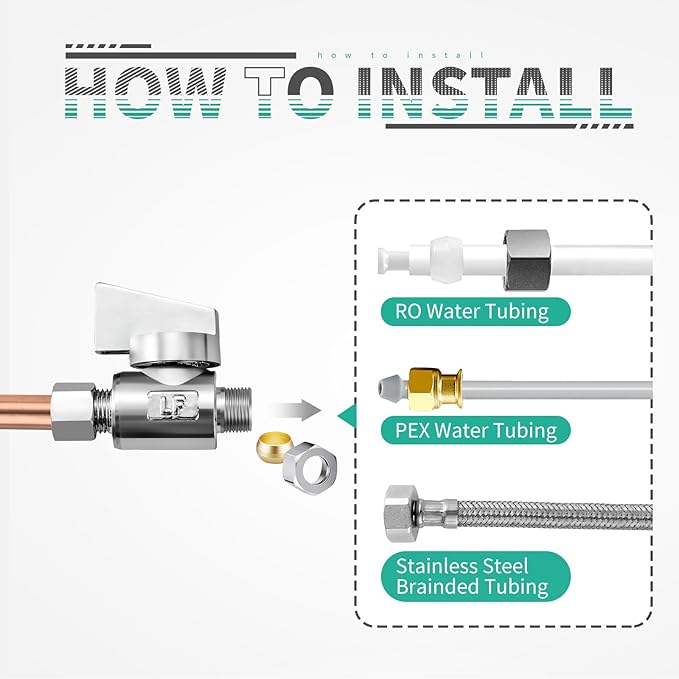 how to install

HOW TO INSTALL

LF

RO Water Tubing

PEX Water Tubing

Stainless Steel Brainded Tubing