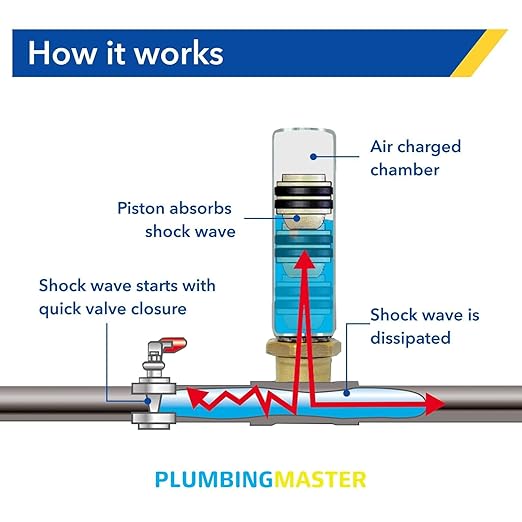 How it works

Air charged chamber

Piston absorbs shock wave

Shock wave starts with quick valve closure

Shock wave is dissipated

PLUMBINGMASTER