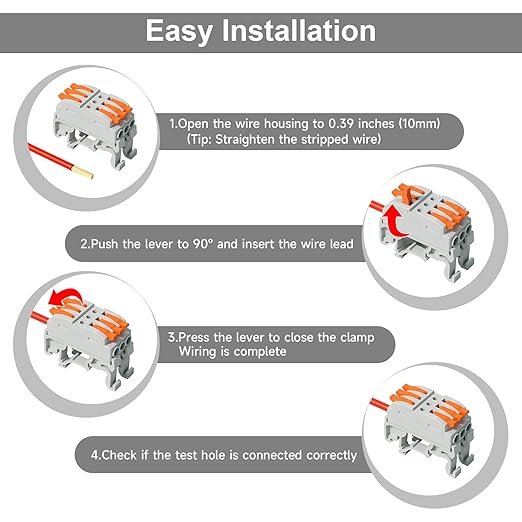 Easy Installation

1.Open the wire housing to 0.39 inches (10mm)
(Tip: Straighten the stripped wire)

2.Push the lever to 90° and insert the wire lead

3.Press the lever to close the clamp
Wiring is complete

4.Check if the test hole is connected correctly