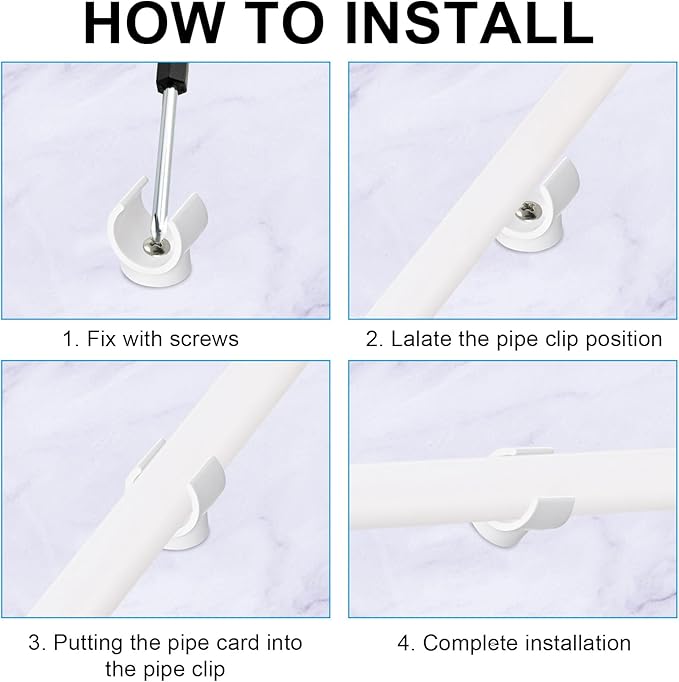 HOW TO INSTALL

1. Fix with screws

2. Lalate the pipe clip position

3. Putting the pipe card into the pipe clip

4. Complete installation