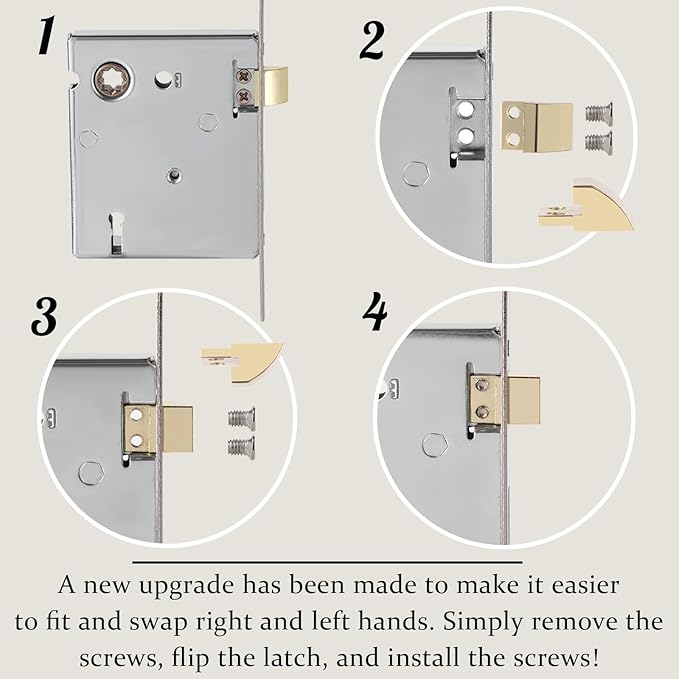 1

2

3

4

A new upgrade has been made to make it easier to fit and swap right and left hands. Simply remove the screws, flip the latch, and install the screws!