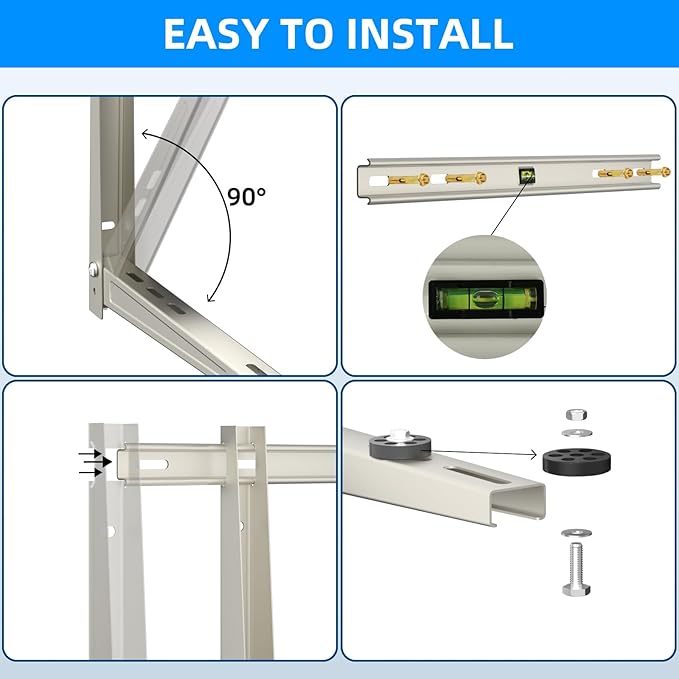 EASY TO INSTALL

90°