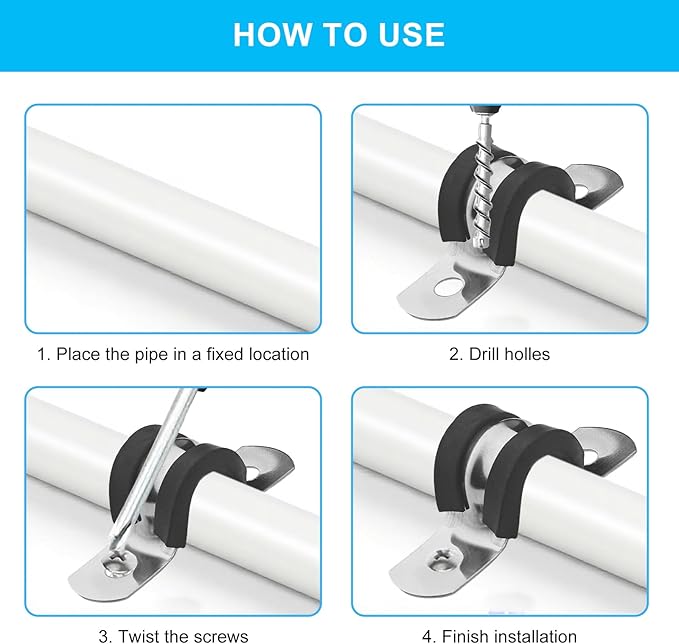 HOW TO USE

1. Place the pipe in a fixed location

2. Drill holles

3. Twist the screws

4. Finish installation