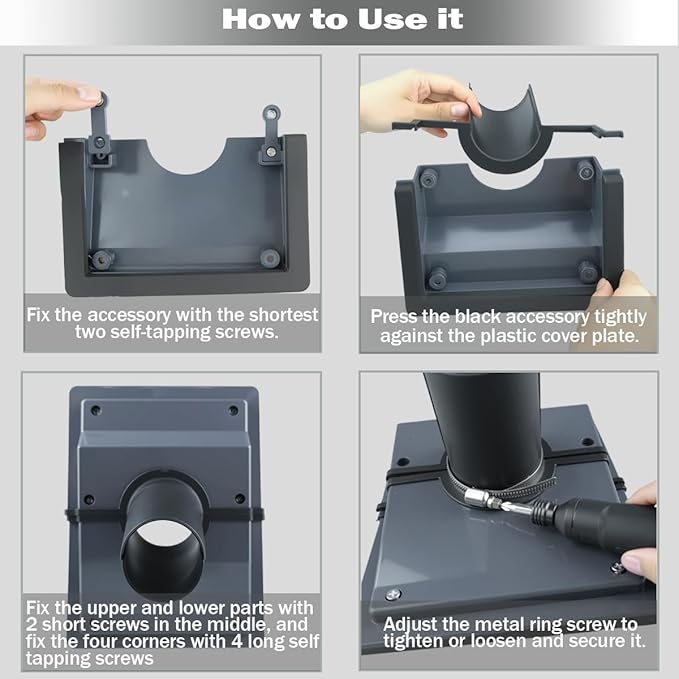 How to Use it

Fix the accessory with the shortest two self-tapping screws.

Press the black accessory tightly against the plastic cover plate.

Fix the upper and lower parts with 2 short screws in the middle, and fix the four corners with 4 long self tapping screws

Adjust the metal ring screw to tighten or loosen and secure it.