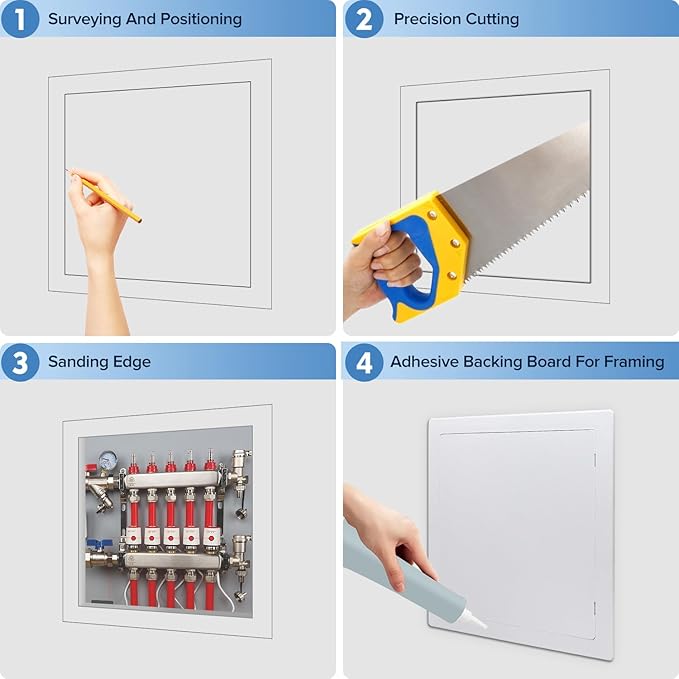 1 Surveying And Positioning

2 Precision Cutting

3 Sanding Edge

4 Adhesive Backing Board For Framing