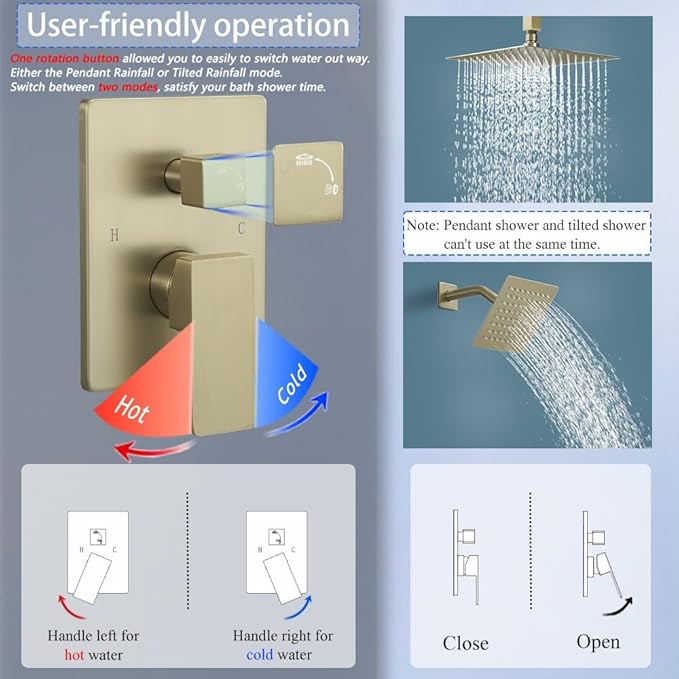 User-friendly operation

One rotation button allowed you to easily to switch water out way. Either the Pendant Rainfall or Tilted Rainfall mode. Switch between two modes, satisfy your bath shower time.

H C

Hot

Cold

Note: Pendant shower and tilted shower can't use at the same time.

H C

Handle left for hot water

H C

Handle right for cold water

Close

Open