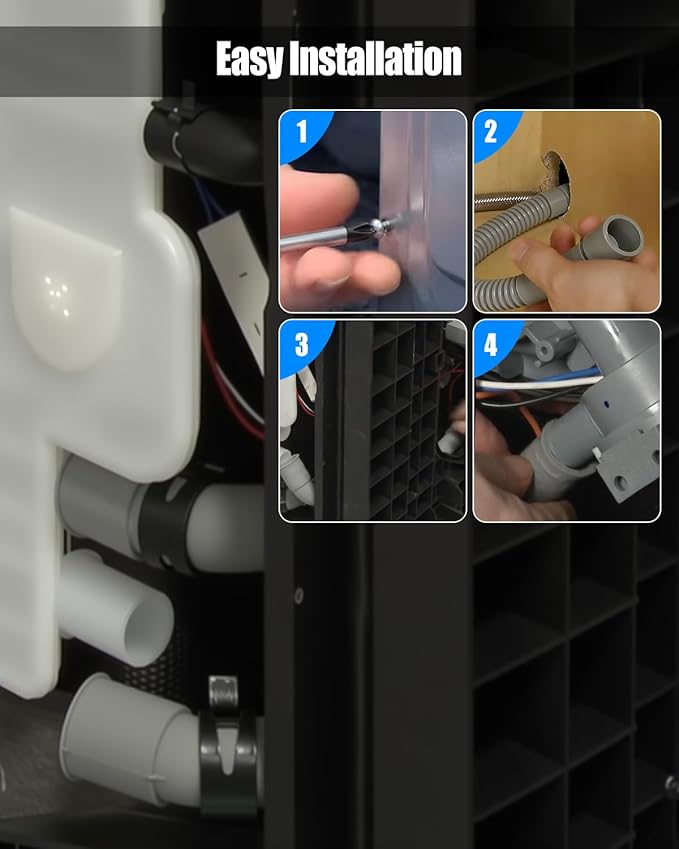 Easy Installation

1

2

3

4