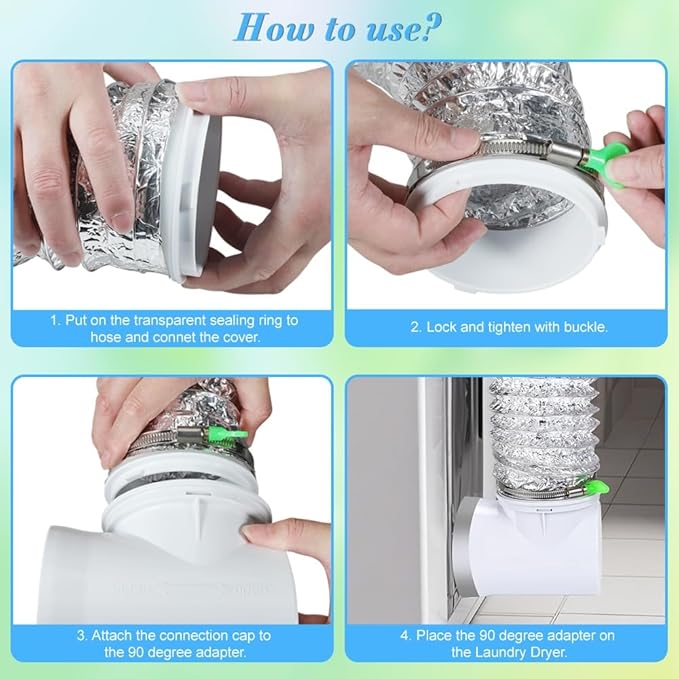 How to use?

1. Put on the transparent sealing ring to hose and connet the cover.

2. Lock and tighten with buckle.

3. Attach the connection cap to the 90 degree adapter.

4. Place the 90 degree adapter on the Laundry Dryer.