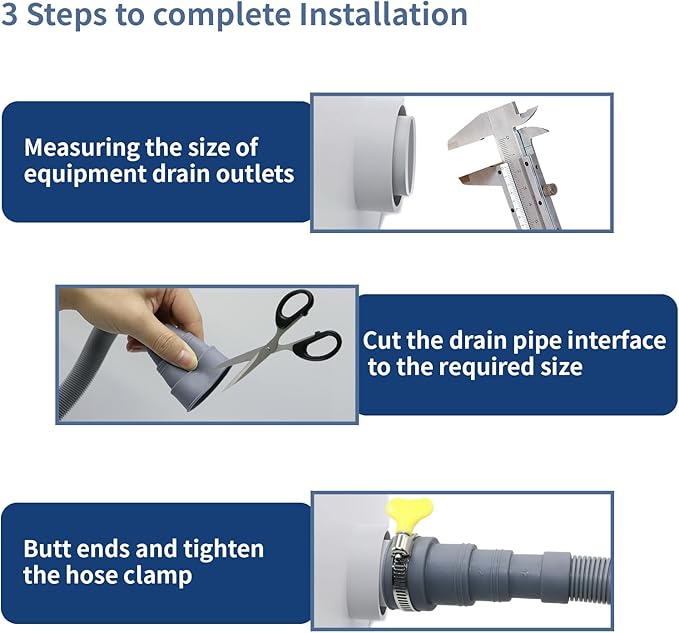 3 Steps to complete Installation

Measuring the size of equipment drain outlets

Cut the drain pipe interface to the required size

Butt ends and tighten the hose clamp