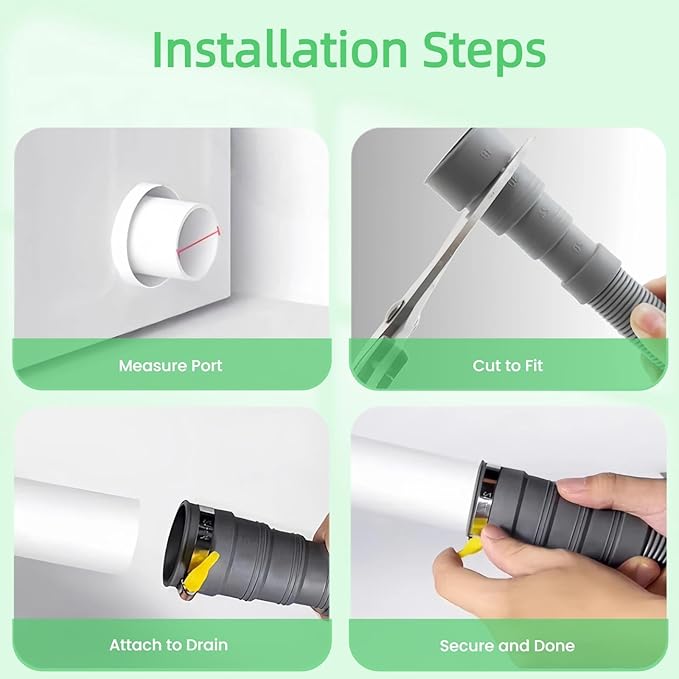 Installation Steps

Measure Port

Cut to Fit

Attach to Drain

Secure and Done