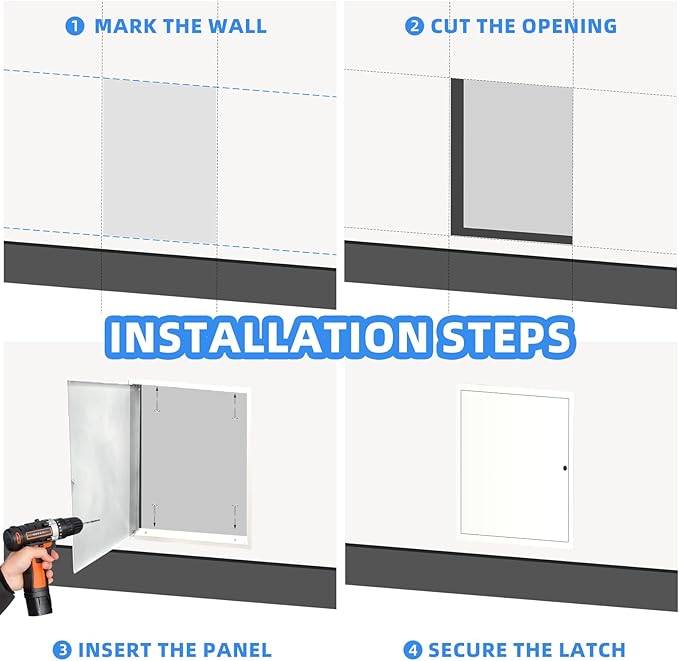 1 MARK THE WALL

2 CUT THE OPENING

INSTALLATION STEPS

3 INSERT THE PANEL

4 SECURE THE LATCH