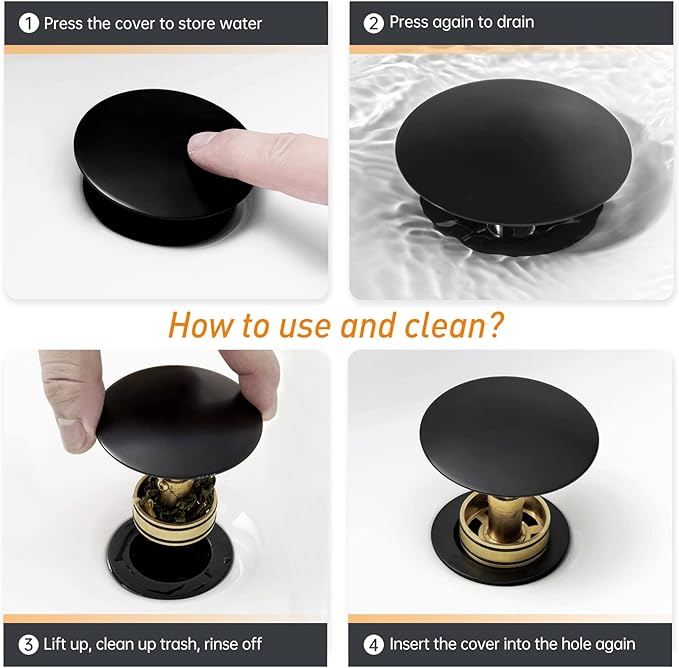 1 Press the cover to store water

2 Press again to drain

How to use and clean?

3 Lift up, clean up trash, rinse off

4 Insert the cover into the hole again