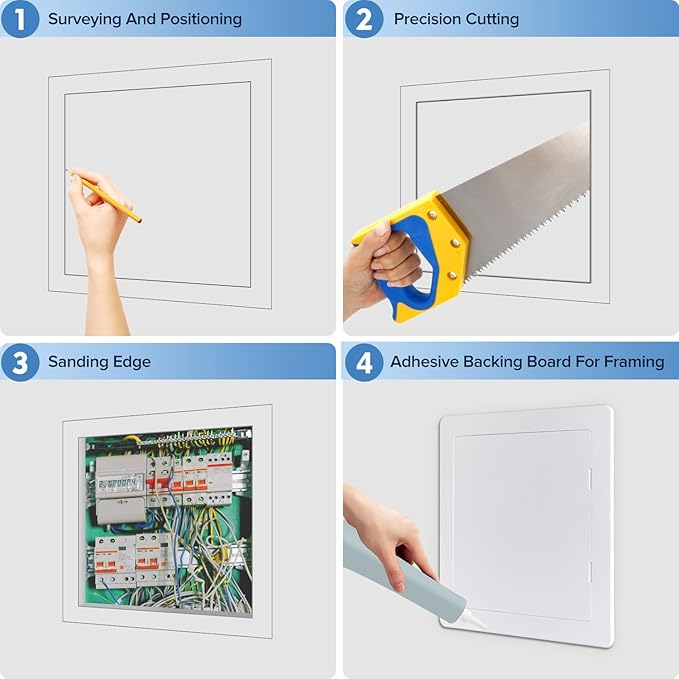 1 Surveying And Positioning

2 Precision Cutting

3 Sanding Edge

4 Adhesive Backing Board For Framing