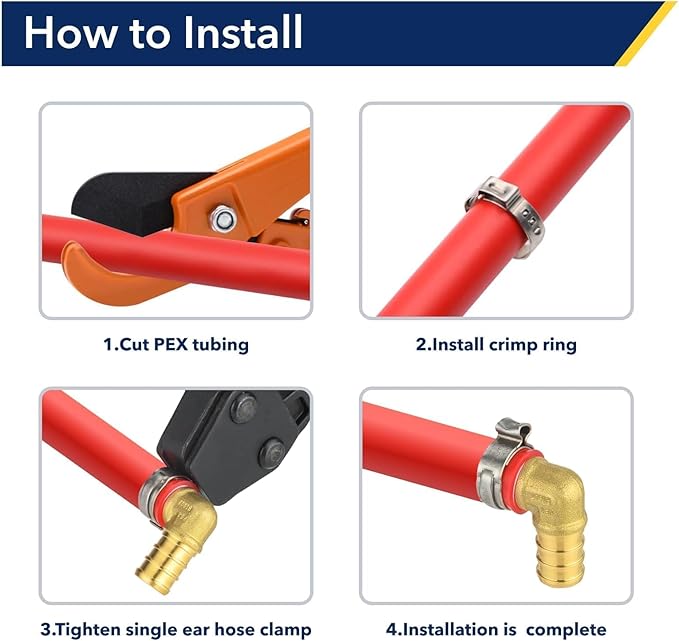 How to Install

1.Cut PEX tubing

2.Install crimp ring

3.Tighten single ear hose clamp

4.Installation is complete