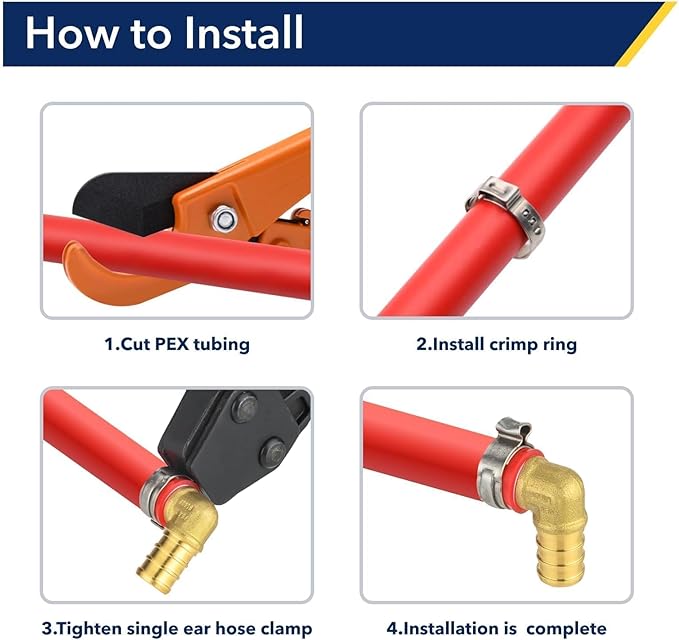 How to Install

1.Cut PEX tubing

2.Install crimp ring

3.Tighten single ear hose clamp

4.Installation is  complete