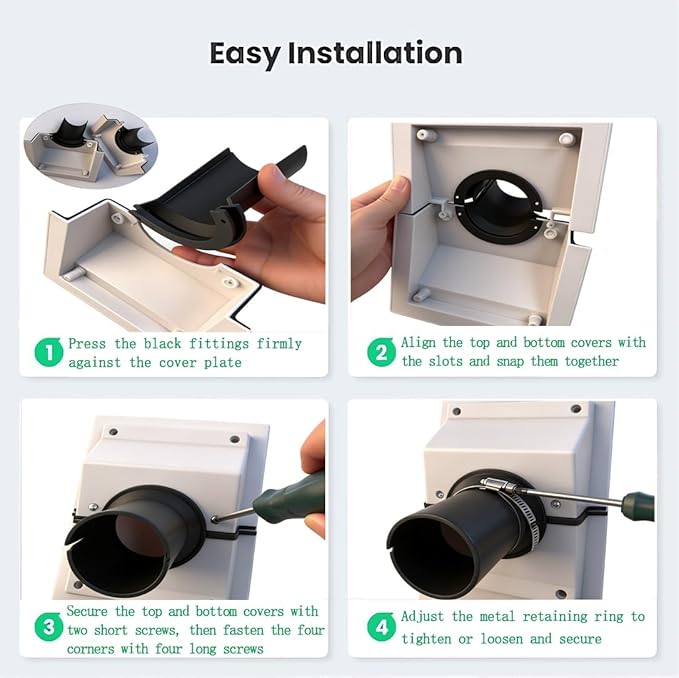 Easy Installation

1 Press the black fittings firmly against the cover plate

2 Align the top and bottom covers with the slots and snap them together

3 Secure the top and bottom covers with two short screws, then fasten the four corners with four long screws

4 Adjust the metal retaining ring to tighten or loosen and secure