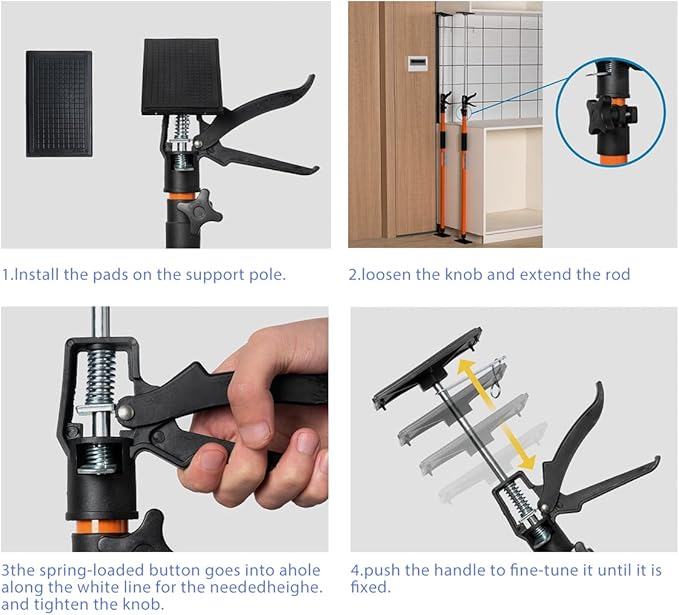 1.Install the pads on the support pole.

2.loosen the knob and extend the rod

3the spring-loaded button goes into ahole along the white line for the neededheighe. and tighten the knob.

4.push the handle to fine-tune it until it is fixed.