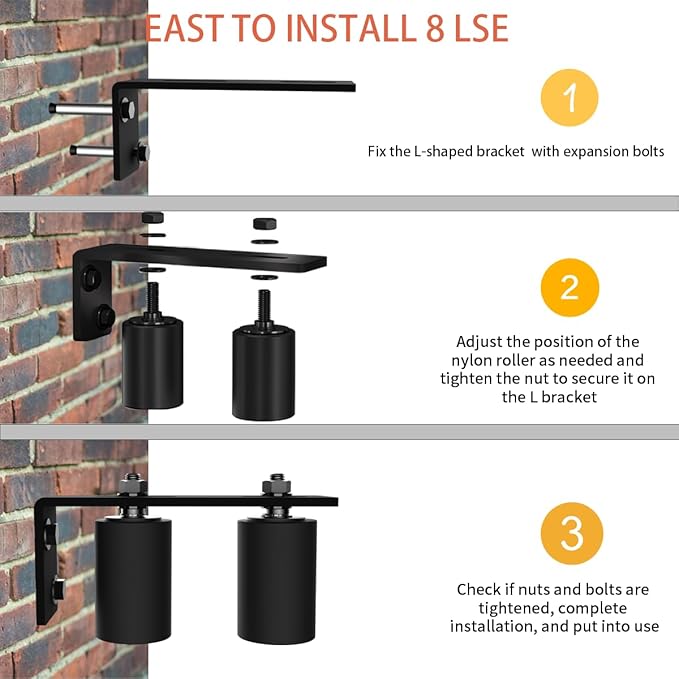 EAST TO INSTALL 8 LSE

1

Fix the L-shaped bracket with expansion bolts

2

Adjust the position of the nylon roller as needed and tighten the nut to secure it on the L bracket

3

Check if nuts and bolts are tightened, complete installation, and put into use