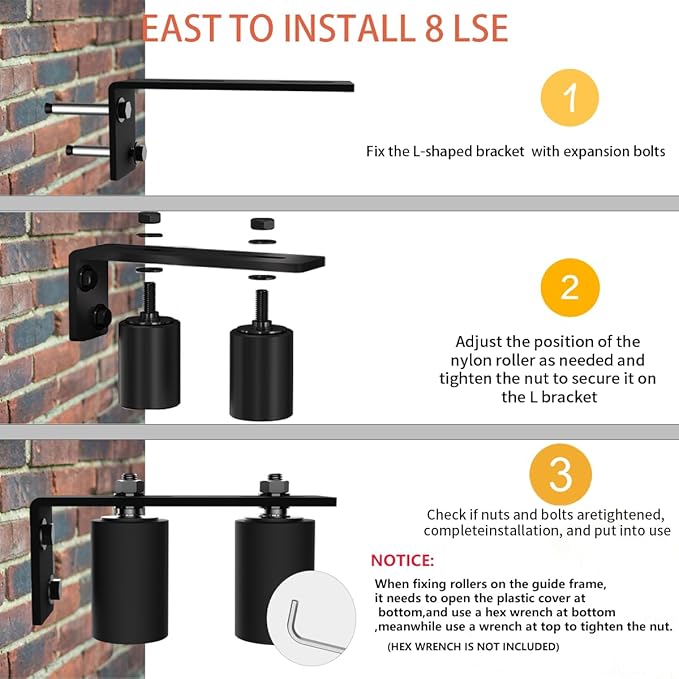 EAST TO INSTALL 8 LSE

1

Fix the L-shaped bracket with expansion bolts

2

Adjust the position of the nylon roller as needed and tighten the nut to secure it on the L bracket

3

Check if nuts and bolts aretightened, completeinstallation, and put into use

NOTICE:

When fixing rollers on the guide frame, it needs to open the plastic cover at bottom,and use a hex wrench at bottom ,meanwhile use a wrench at top to tighten the nut.

(HEX WRENCH IS NOT INCLUDED)