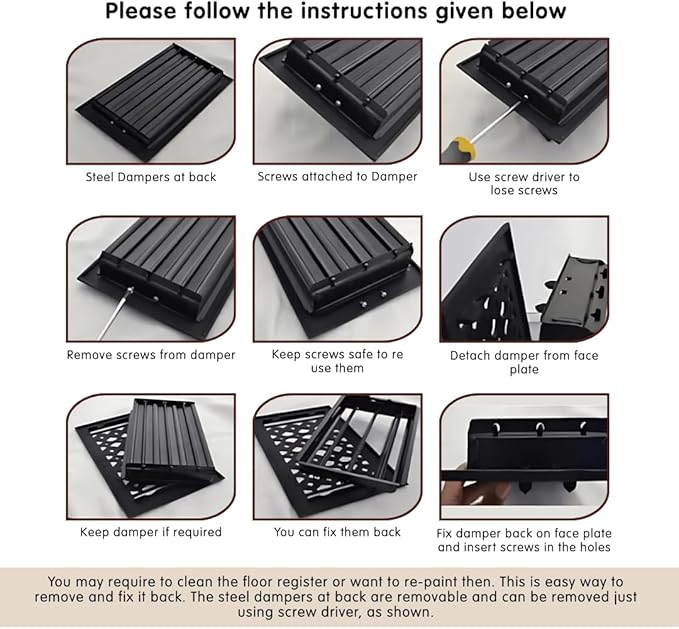 Please follow the instructions given below

Steel Dampers at back

Screws attached to Damper

Use screw driver to lose screws

Remove screws from damper

Keep screws safe to re use them

Detach damper from face plate

Keep damper if required

You can fix them back

Fix damper back on face plate and insert screws in the holes

You may require to clean the floor register or want to re-paint then. This is easy way to remove and fix it back. The steel dampers at back are removable and can be removed just using screw driver, as shown.