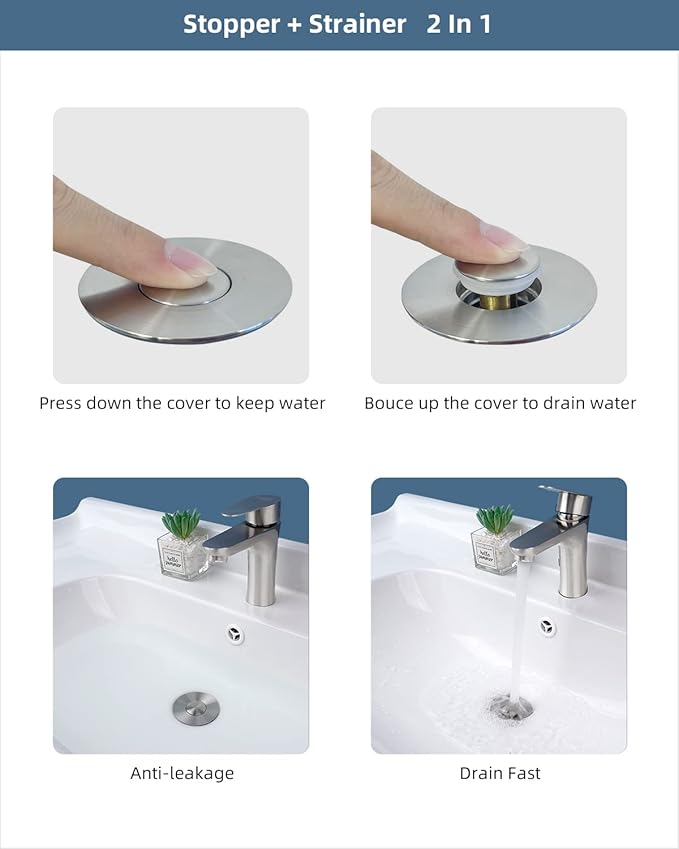 Stopper + Strainer 2 In 1

Press down the cover to keep water

Bouce up the cover to drain water

Anti-leakage

Drain Fast